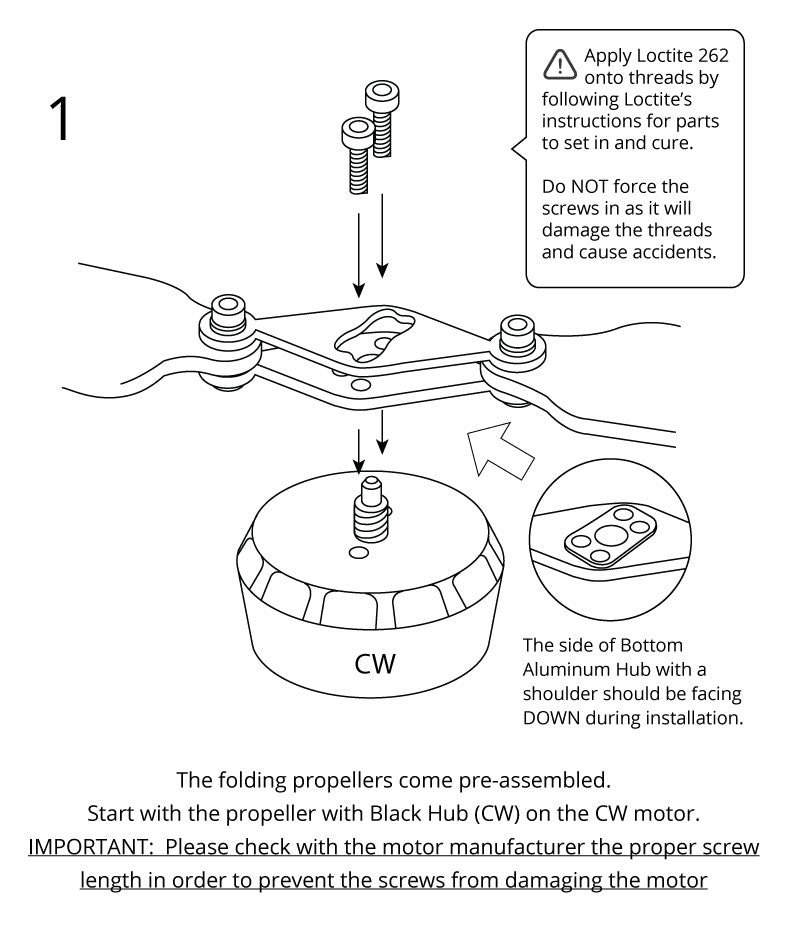 1

Apply Loctite 262 onto threads by following Loctite's instructions for parts to set in and cure.

Do NOT force the screws in as it will damage the threads and cause accidents.

CW

The side of Bottom Aluminum Hub with a shoulder should be facing DOWN during installation.

The folding propellers come pre-assembled.
Start with the propeller with Black Hub (CW) on the CW motor.
IMPORTANT: Please check with the motor manufacturer the proper screw length in order to prevent the screws from damaging the motor