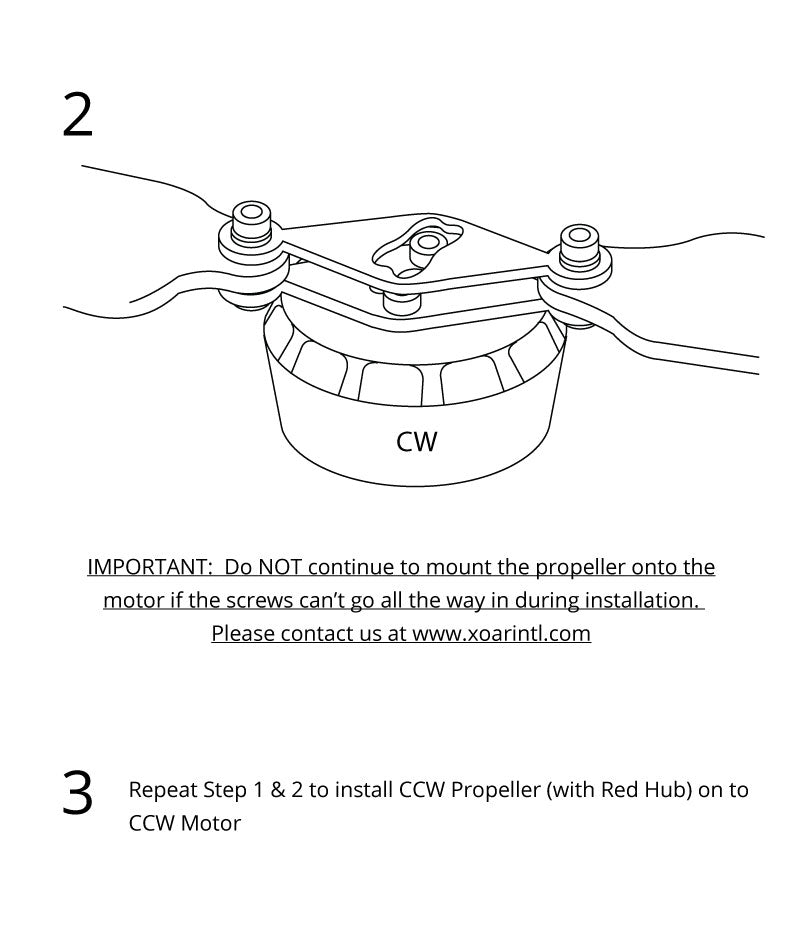 2

CW

IMPORTANT: Do NOT continue to mount the propeller onto the motor if the screws can't go all the way in during installation. Please contact us at www.xoarintl.com

3

Repeat Step 1 & 2 to install CCW Propeller (with Red Hub) on to CCW Motor