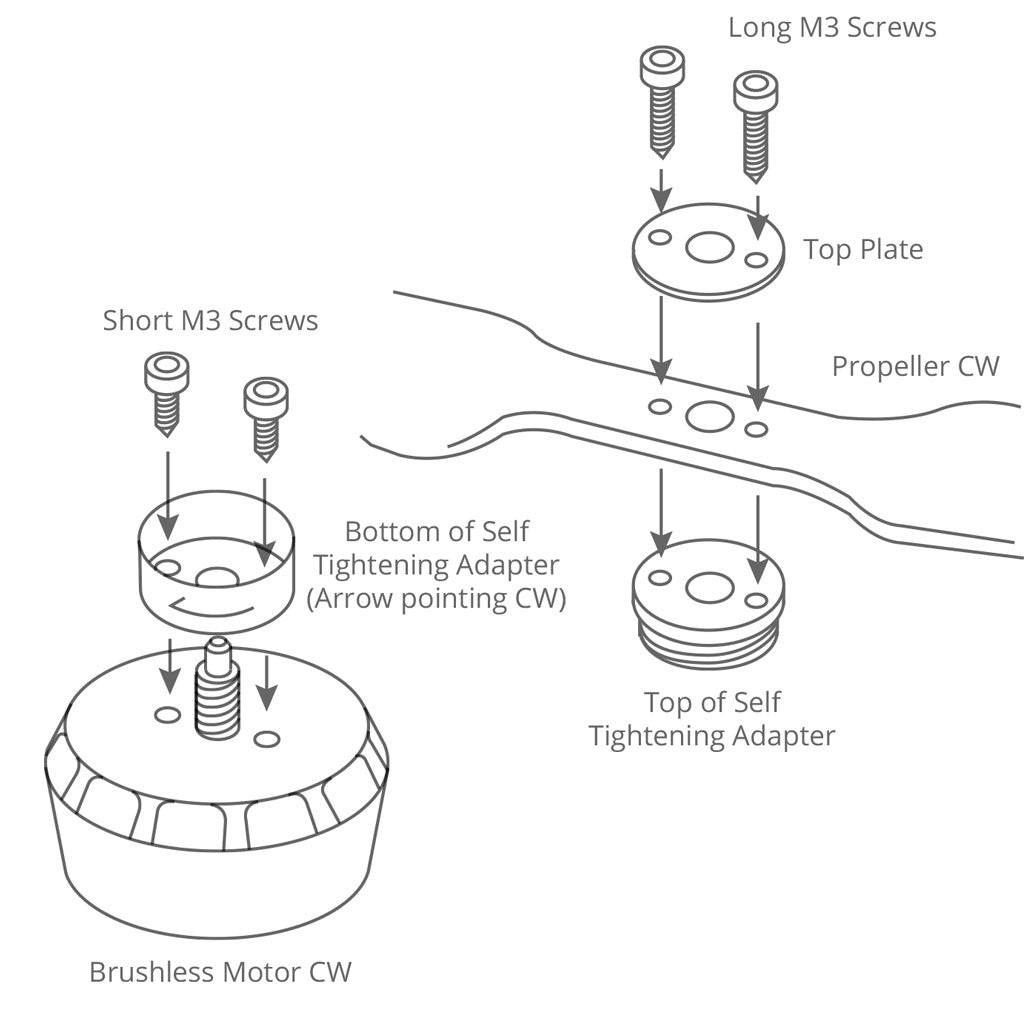 Long M3 Screws

Top Plate

Short M3 Screws

Propeller CW

Bottom of Self Tightening Adapter (Arrow pointing CW)

Top of Self Tightening Adapter

Brushless Motor CW